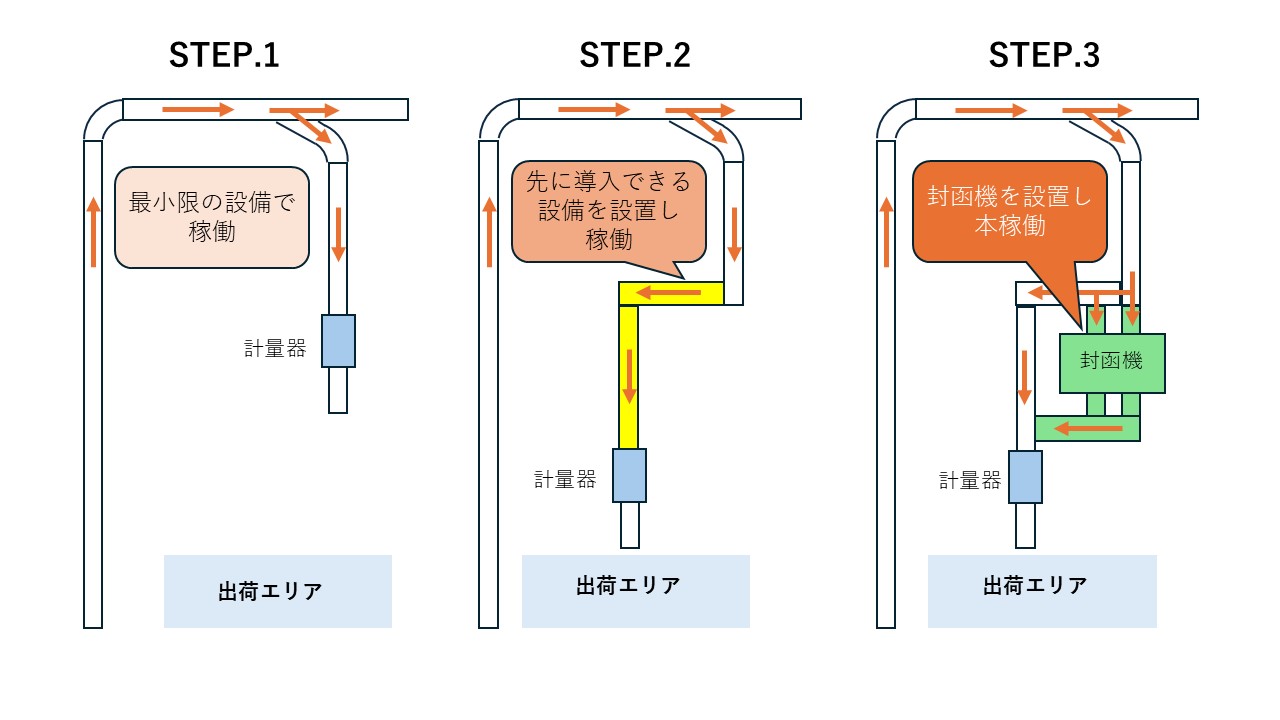 STEP.1

最小限の設備で稼働

計量器

出荷エリア

STEP.2

先に導入できる設備を設置し稼働

計量器

出荷エリア

STEP.3

封函機を設置し本稼働

封函機

計量器

出荷エリア