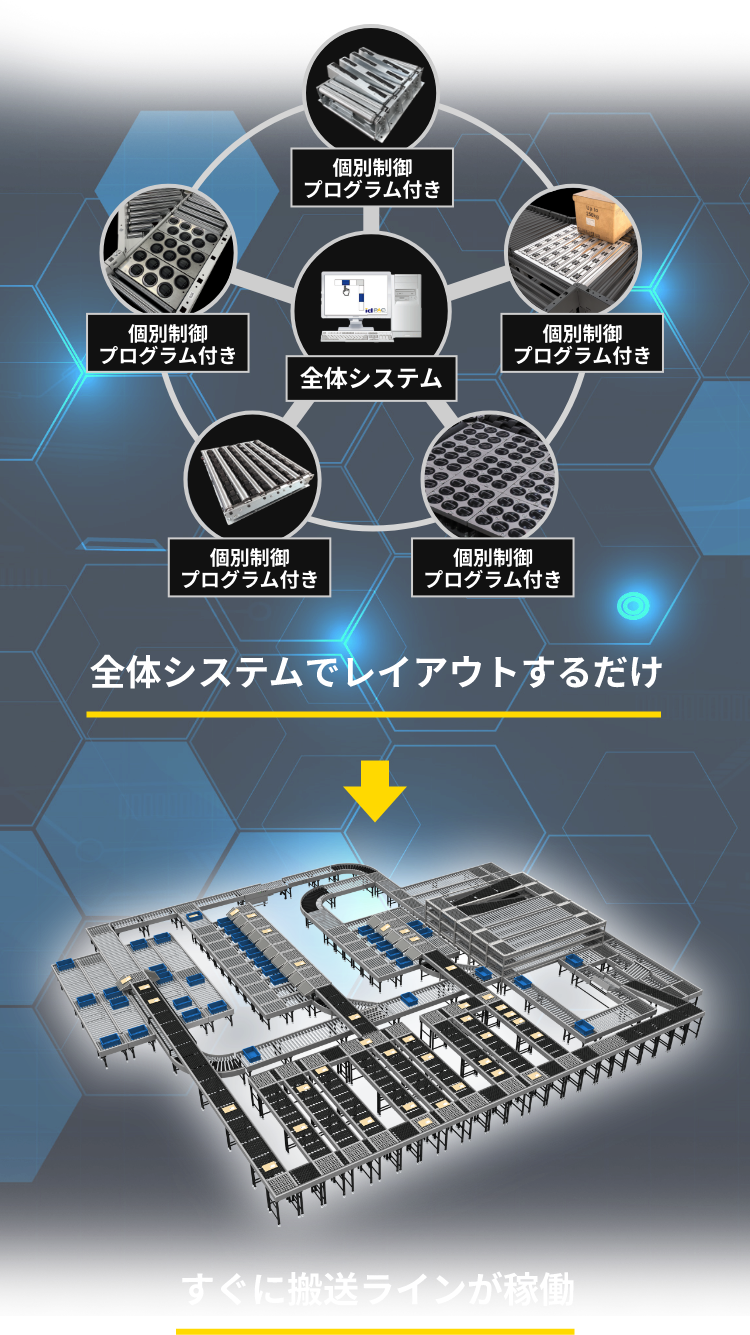 個別制御
プログラム付き

個別制御
プログラム付き

個別制御
プログラム付き

全体システム

個別制御
プログラム付き

個別制御
プログラム付き

全体システムでレイアウトするだけ

すぐに搬送ラインが稼働